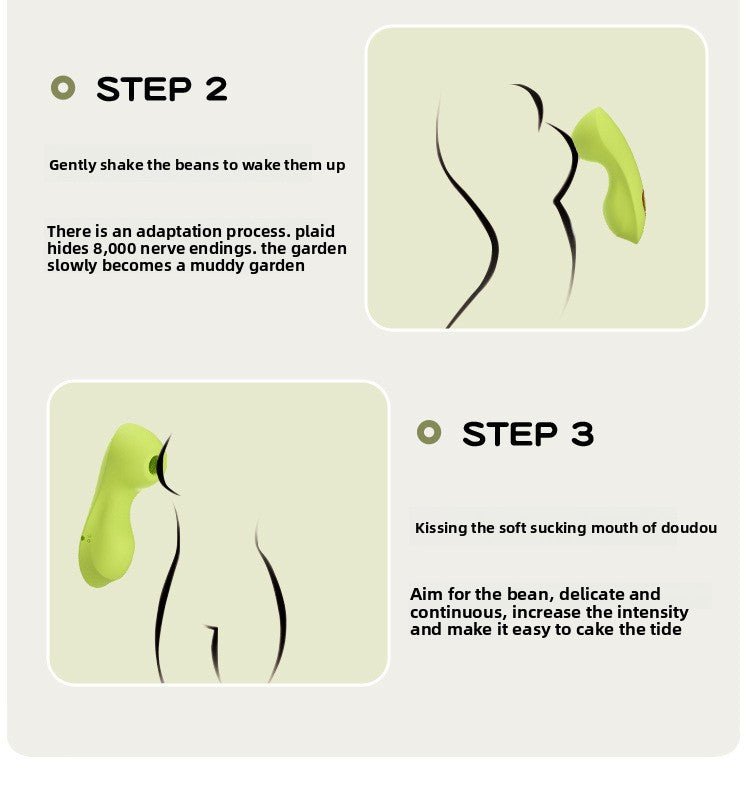 STEP 2

Gently shake the beans to wake them up

There is an adaptation process. plaid hides 8,000 nerve endings. the garden slowly becomes a muddy garden

STEP 3

Kissing the soft sucking mouth of doudou

Aim for the bean, delicate and continuous, increase the intensity and make it easy to cake the tide