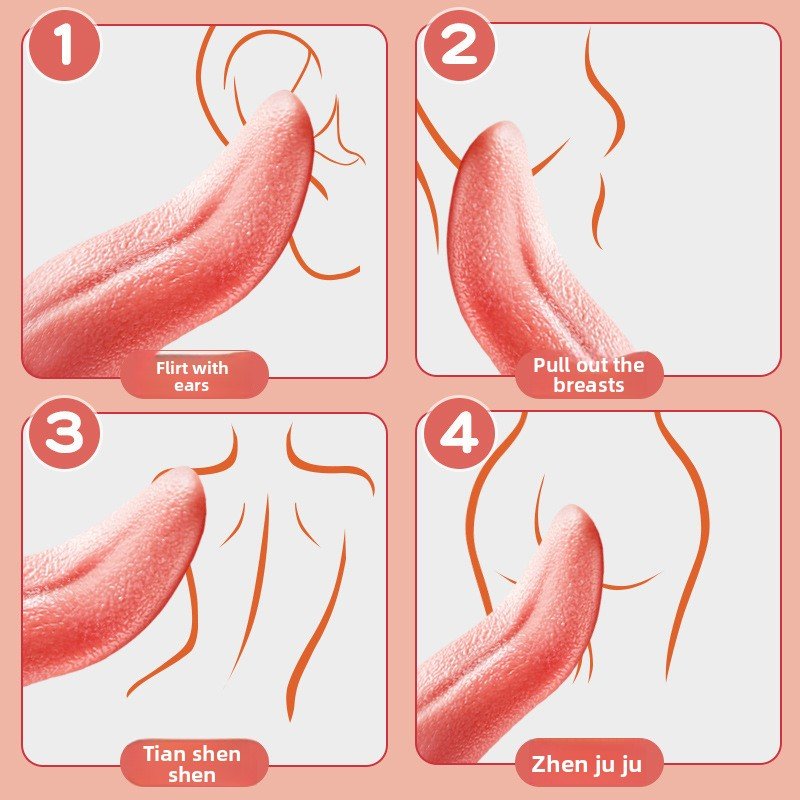 1

Flirt with ears

2

Pull out the breasts

3

Tian shen shen

4

Zhen ju ju