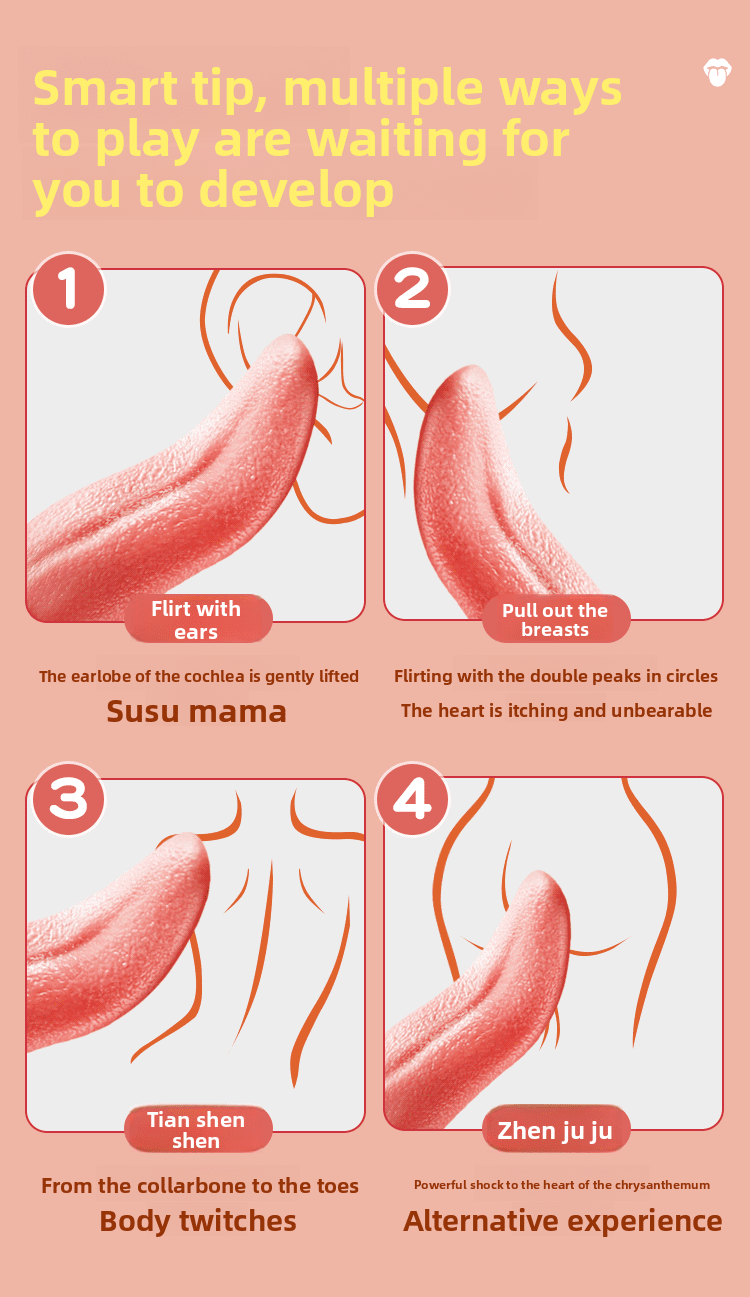 Smart tip, multiple ways to play are waiting for you to develop

1

Flirt with ears

The earlobe of the cochlea is gently lifted

Susu mama

2

Pull out the breasts

Flirting with the double peaks in circles

The heart is itching and unbearable

3

Tian shen shen

From the collarbone to the toes

Body twitches

4

Zhen ju ju

Powerful shock to the heart of the chrysanthemum

Alternative experience