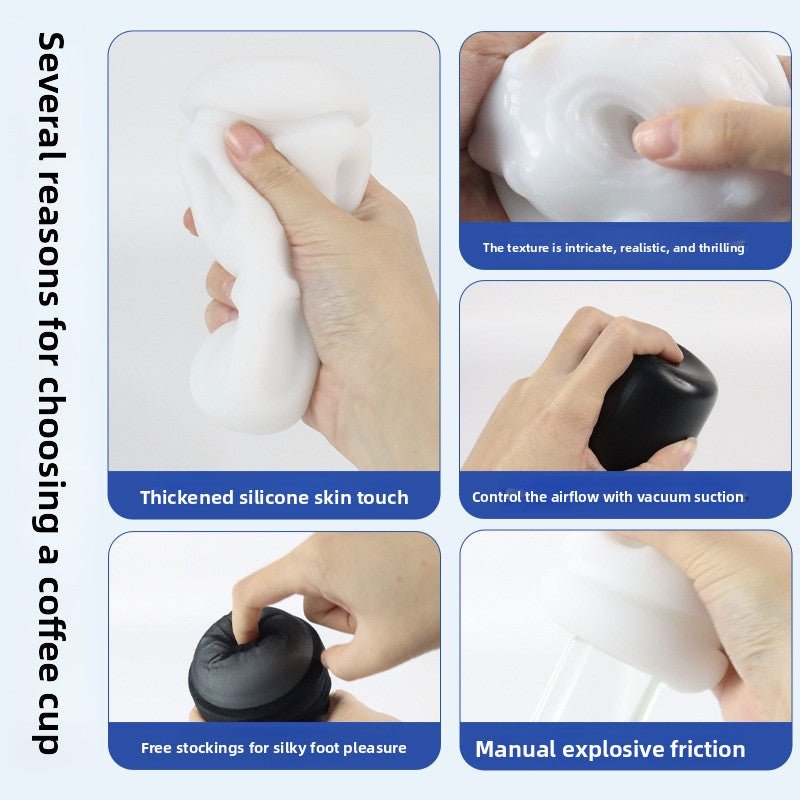 Several reasons for choosing a coffee cup

Thickened silicone skin touch

The texture is intricate, realistic, and thrilling

Control the airflow with vacuum suction

Free stockings for silky foot pleasure

Manual explosive friction