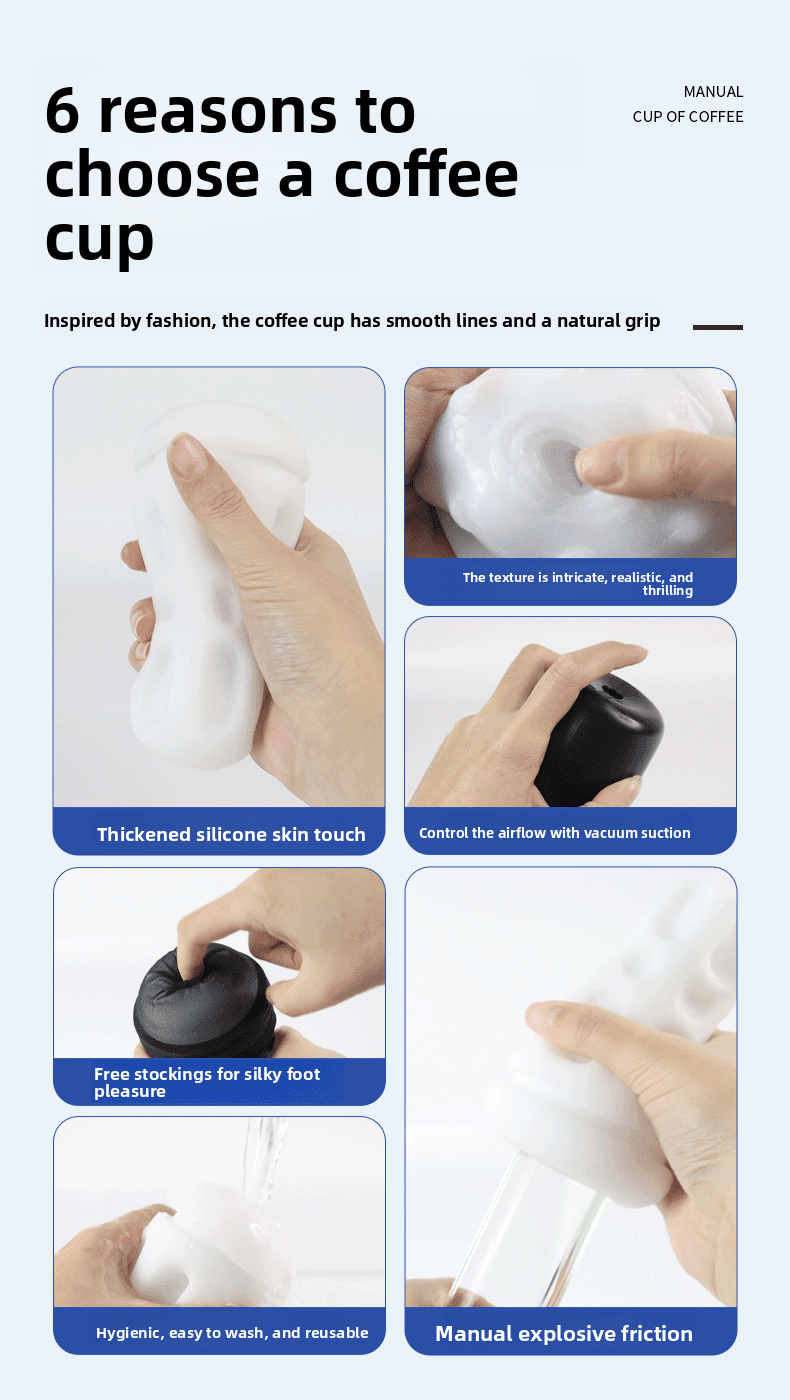 6 reasons to choose a coffee cup

MANUAL
CUP OF COFFEE

Inspired by fashion, the coffee cup has smooth lines and a natural grip

Thickened silicone skin touch

The texture is intricate, realistic, and thrilling

Control the airflow with vacuum suction

Free stockings for silky foot pleasure

Hygienic, easy to wash, and reusable

Manual explosive friction