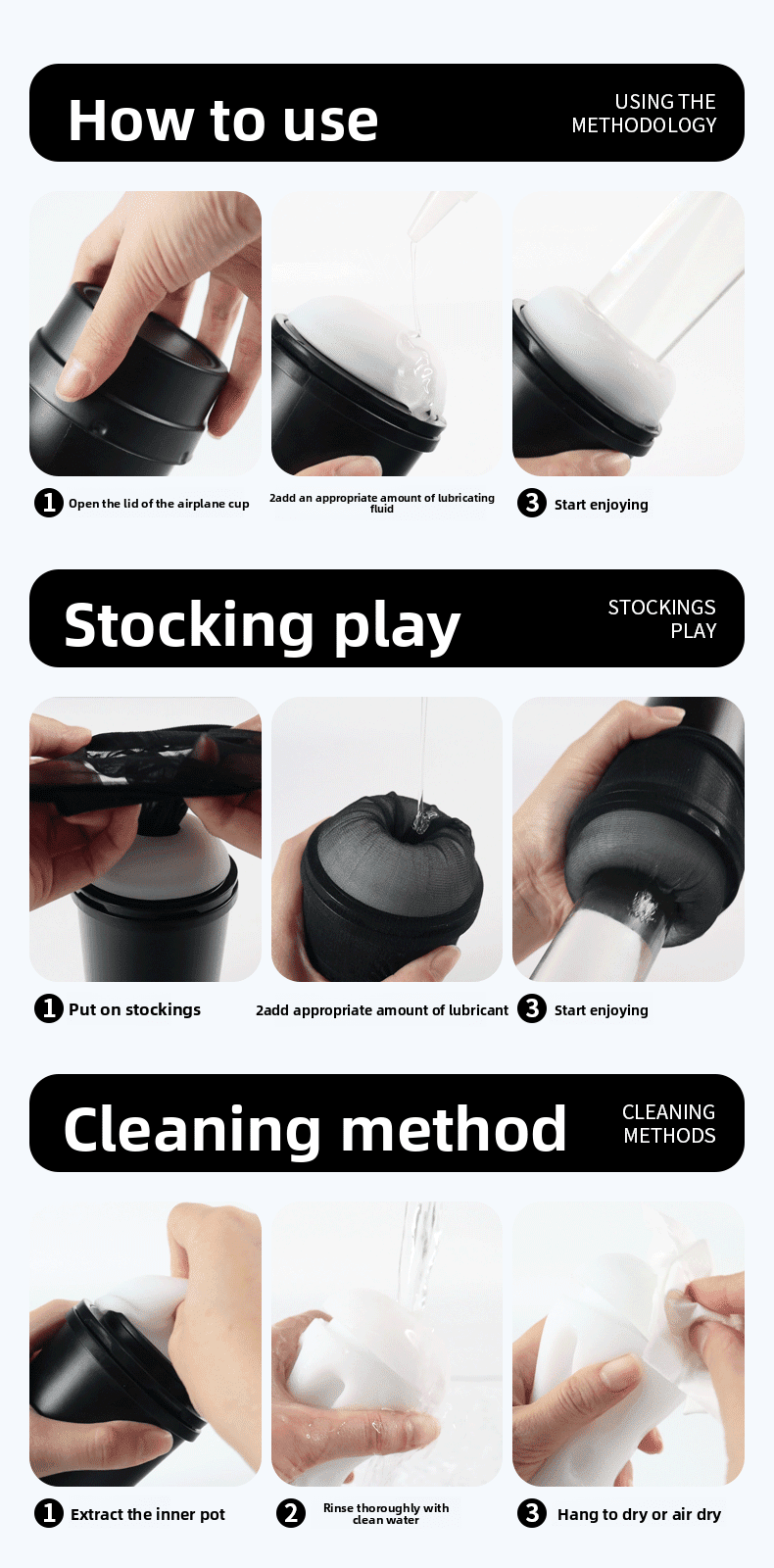 How to use

USING THE METHODOLOGY

1 Open the lid of the airplane cup

2add an appropriate amount of lubricating fluid

3 Start enjoying

Stocking play

STOCKINGS PLAY

1 Put on stockings

2add appropriate amount of lubricant

3 Start enjoying

Cleaning method

CLEANING METHODS

1 Extract the inner pot

2 Rinse thoroughly with clean water

3 Hang to dry or air dry